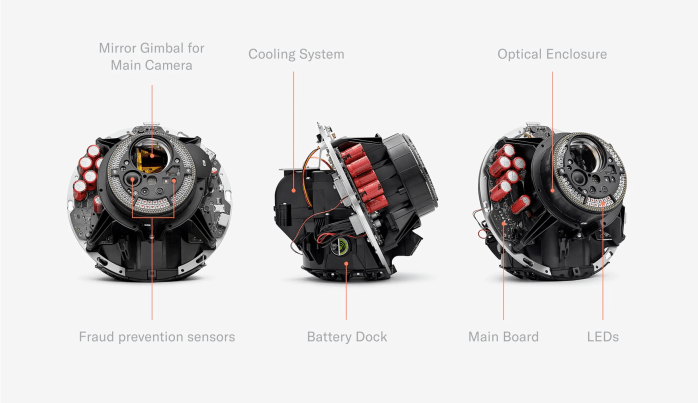 Mirror Gimbal for Main Camera

Cooling System

Optical Enclosure

Fraud prevention sensors

Battery Dock

Main Board

LEDs